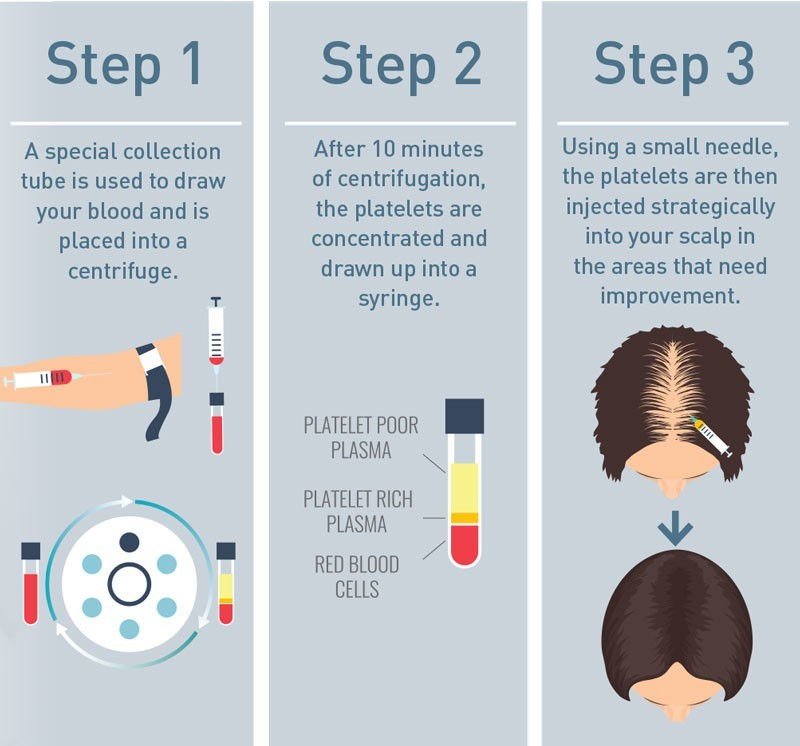 Step 1

A special collection tube is used to draw your blood and is placed into a centrifuge.

Step 2

After 10 minutes of centrifugation, the platelets are concentrated and drawn up into a syringe.

PLATELET POOR PLASMA

PLATELET RICH PLASMA

RED BLOOD CELLS

Step 3

Using a small needle, the platelets are then injected strategically into your scalp in the areas that need improvement.